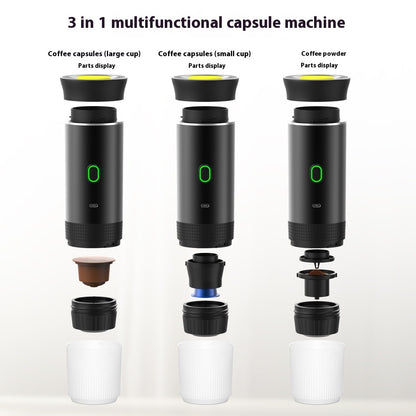 3 in 1 multifunctional capsule machine

Coffee capsules (large cup)
Parts display

Coffee capsules (small cup)
Parts display

Coffee powder
Parts display